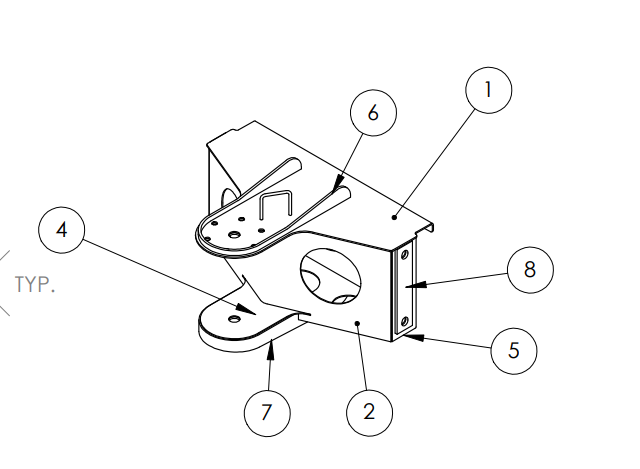 1
6
4
TYP.
8
5
7
2